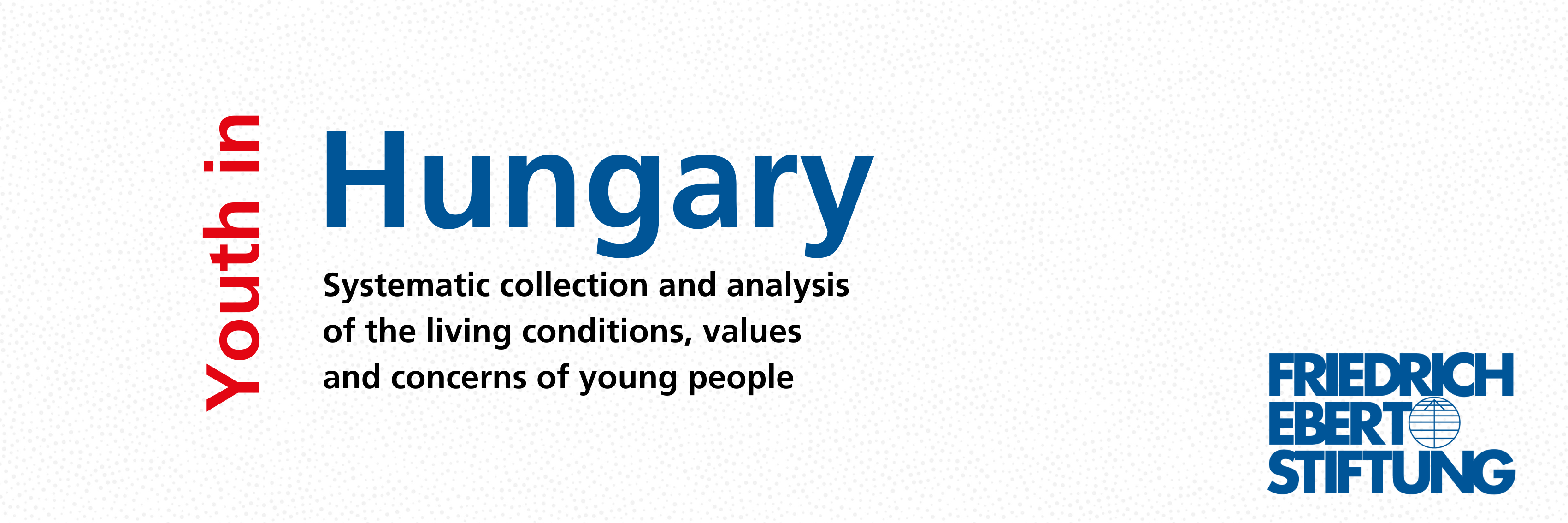 Youth in

Hungary

Systematic collection and analysis of the living conditions, values and concerns of young people

FRIEDRICH
EBERT
STIFTUNG